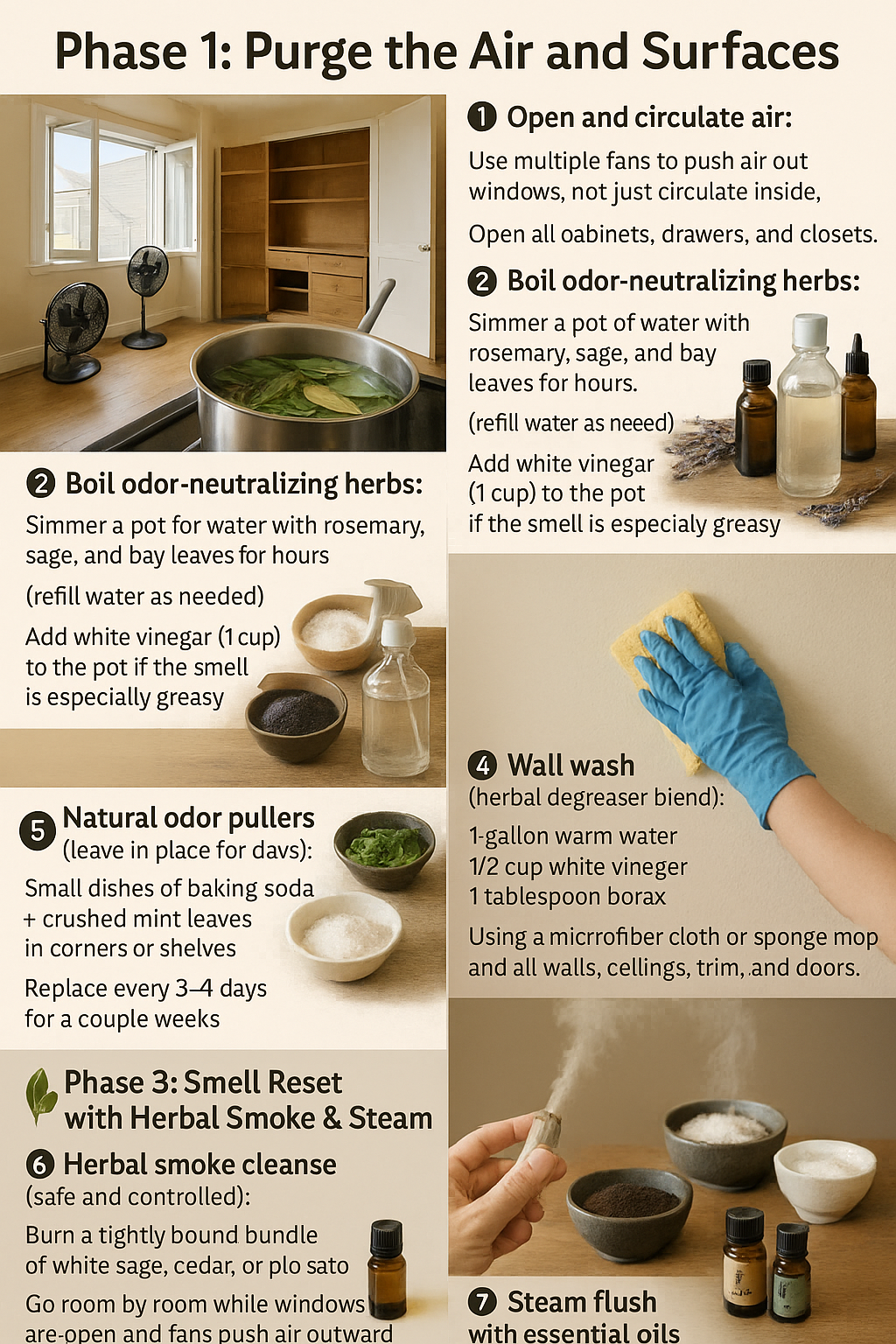 Phase 1: Purge the Air and Surfaces

1 Open and circulate air:

Use multiple fans to push air out windows, not just circulate inside,

Open all oabinets, drawers, and closets.

2 Boil odor-neutralizing herbs:

Simmer a pot of water with rosemary, sage, and bay leaves for hours.

(refill water as neeed)

Add white vinegar (1 cup) to the pot if the smell is especialy greasy

2 Boil odor-neutralizing herbs:

Simmer a pot for water with rosemary, sage, and bay leaves for hours

(refill water as needed)

Add white vinegar (1 cup) to the pot if the smell is especially greasy

4 Wall wash

(herbal degreaser biend):

1-gallon warm water
1/2 cup white vineger
1 tablespoon borax

Using a micrrofiber cloth or sponge mop and all walls, cellings, trim, and doors.

5 Natural odor pullers

(leave in place for davs):

Small dishes of baking soda + crushed mint leaves in corners or shelves

Replace every 3–4 days for a couple weeks

Phase 3: Smell Reset with Herbal Smoke & Steam

6 Herbal smoke cleanse

(safe and controlled):

Burn a tightly bound bundle of white sage, cedar, or plo sato

Go room by room while windows are-open and fans push air outward

7 Steam flush with essential oils